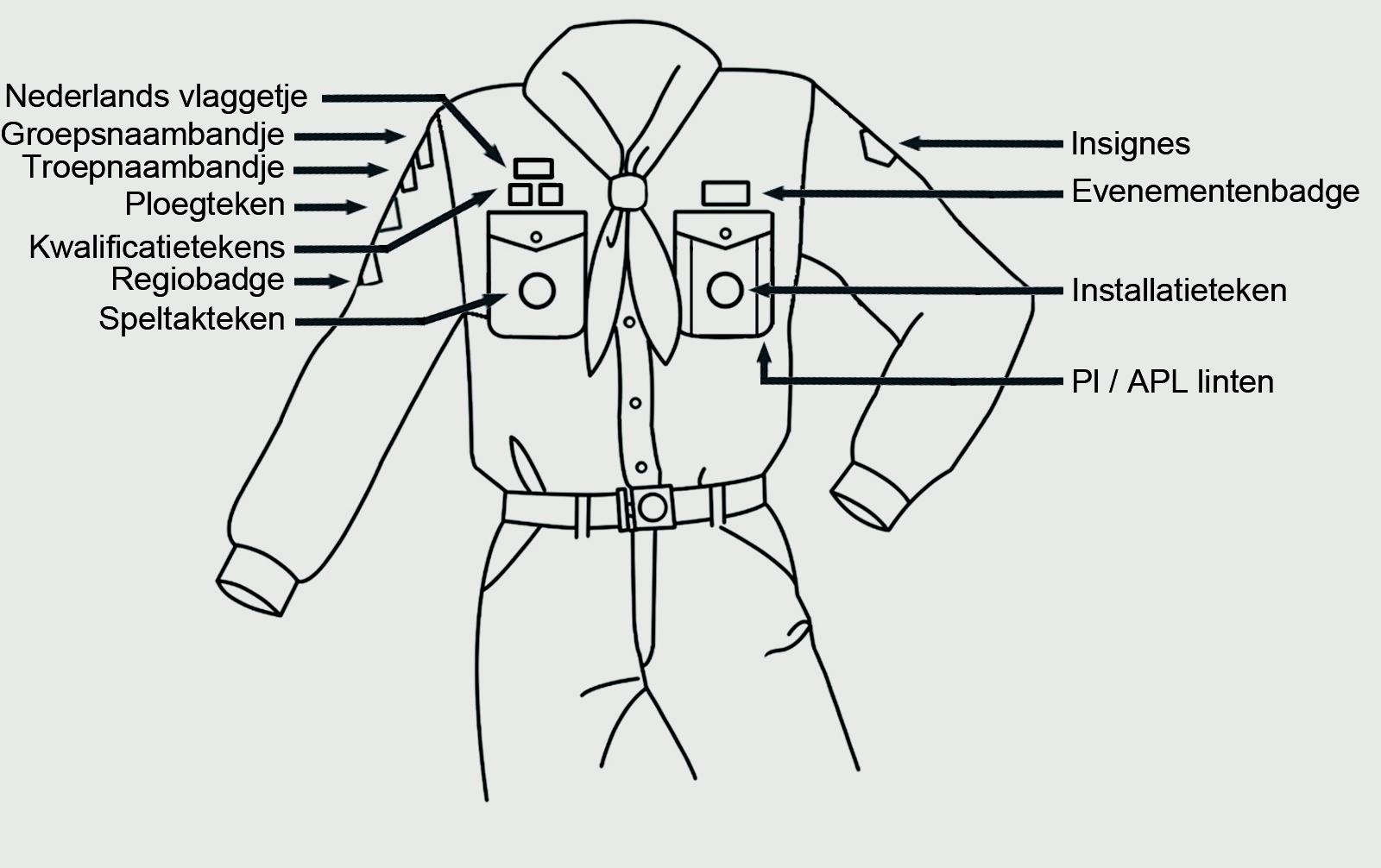 Nederlands vlaggetje
Groepsnaambandje
Troepnaambandje
Ploegteken
Kwalificatietekens
Regiobadge
Speltakteken

Insignes
Evenementenbadge
Installatieteken
Pl / APL linten